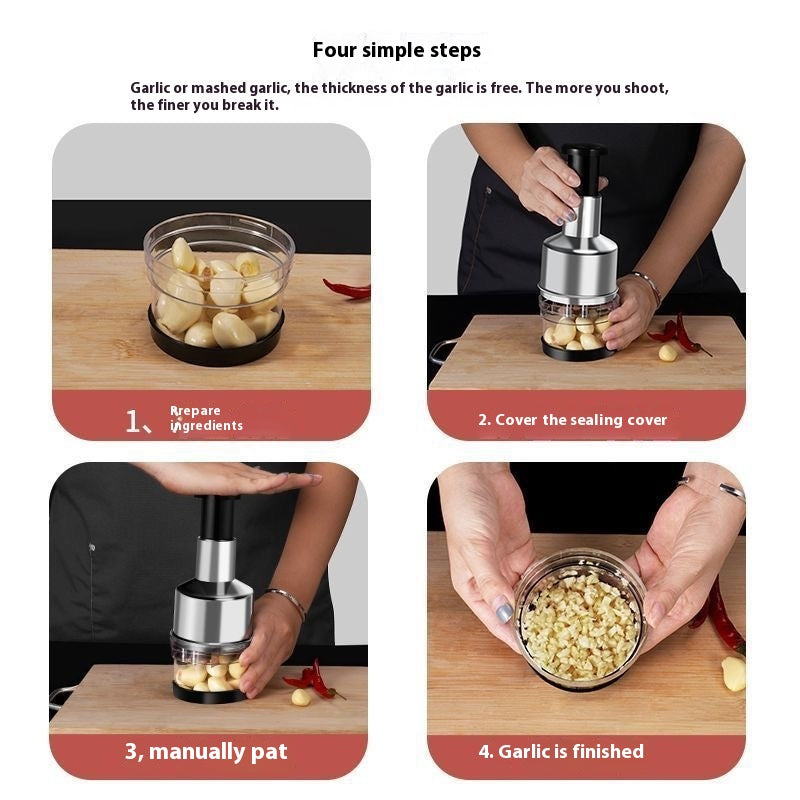 Four simple steps

Garlic or mashed garlic, the thickness of the garlic is free. The more you shoot, the finer you break it.

1、 Rrepare ingredients

2. Cover the sealing cover

3, manually pat

4. Garlic is finished