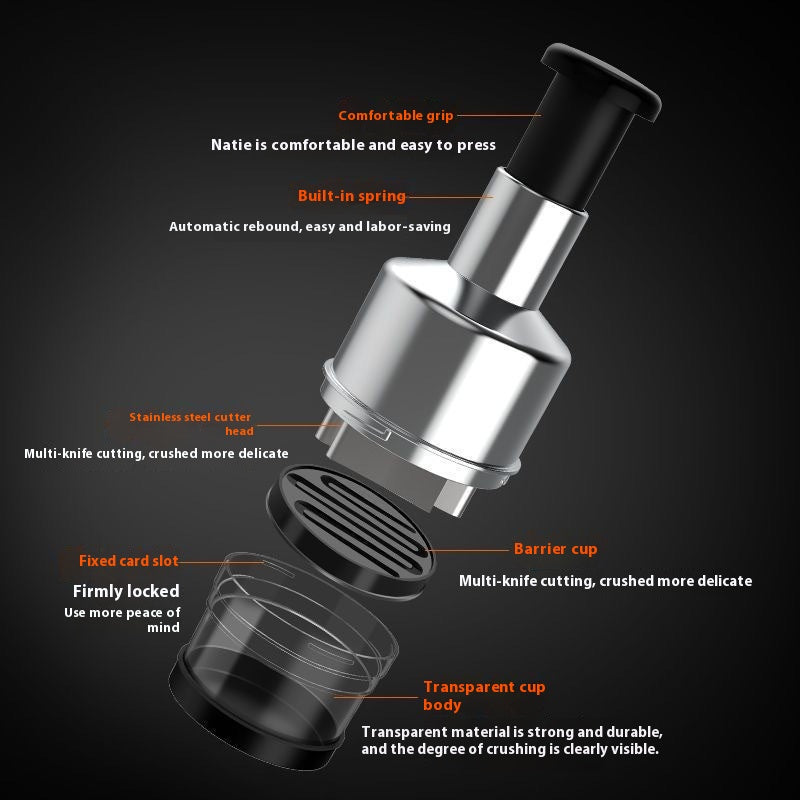 Comfortable grip

Natie is comfortable and easy to press

Built-in spring

Automatic rebound, easy and labor-saving

Stainless steel cutter head

Multi-knife cutting, crushed more delicate

Barrier cup

Multi-knife cutting, crushed more delicate

Fixed card slot

Firmly locked

Use more peace of mind

Transparent cup body

Transparent material is strong and durable, and the degree of crushing is clearly visible.